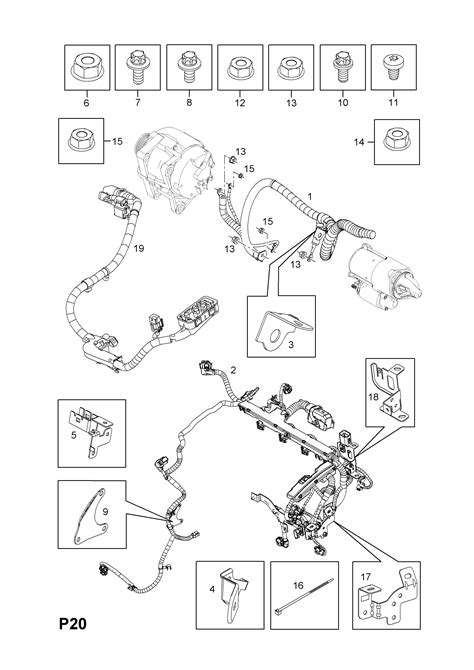 6
7
8
12
13
10
11
15
14
13
15
1
15
13
13
19
3
2
18
5
9
4
16
17
P20