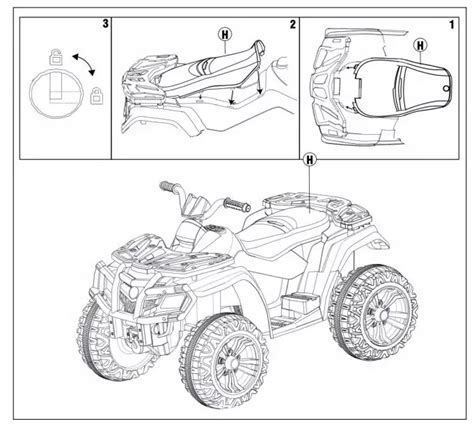 3
2
H
1
H
H