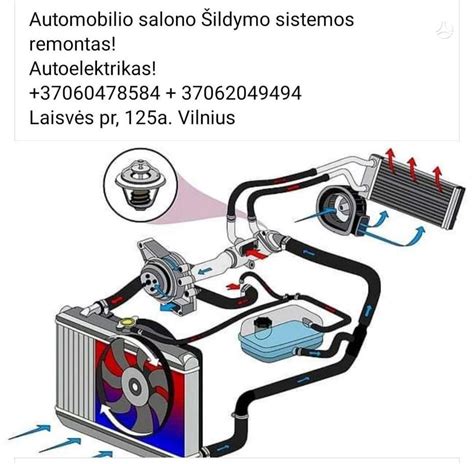 Automobilio salono Šildymo sistemos remontas!
Autoelektrikas!
+37060478584 + 37062049494
Laisvės pr, 125a. Vilnius