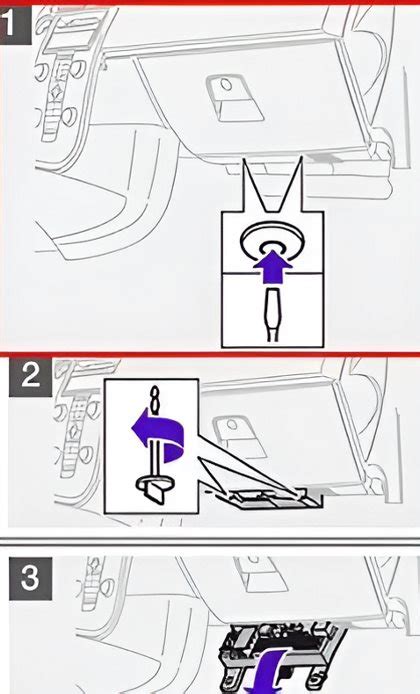 1

2

3