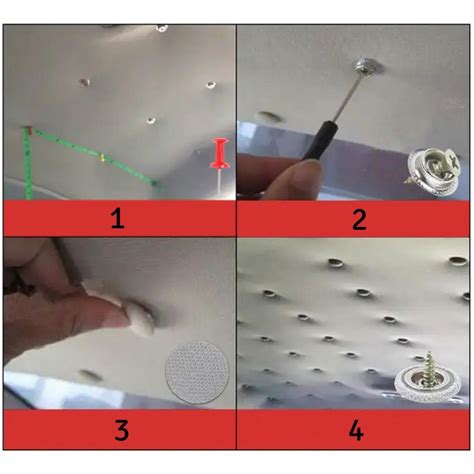 1

2

3

4