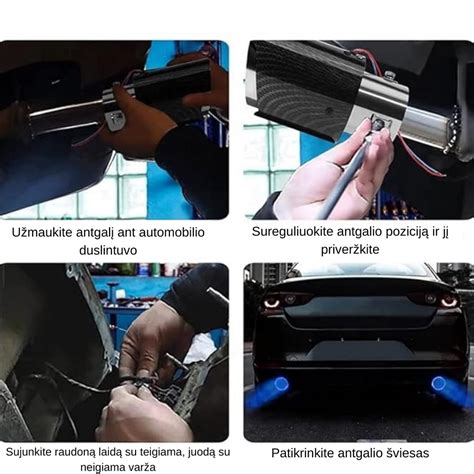 Užmaukite antgalį ant automobilio duslintuvo

Sureguliuokite antgalio poziciją ir jį priveržkite

Sujunkite raudoną laidą su teigiama, juodą su neigiama varža

Patikrinkite antgalio šviesas