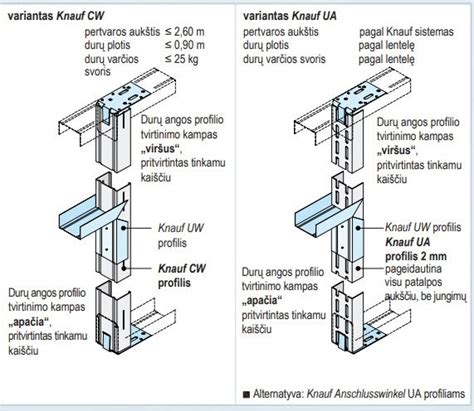 variantas Knauf CW

pertvaros aukštis ≤ 2,60 m
durų plotis ≤ 0,90 m
durų varčios svoris ≤ 25 kg

Durų angos profilio tvirtinimo kampas „viršus“, pritvirtintas tinkamu kaiščiu

Knauf UW profilis

Knauf CW profilis

Durų angos profilio tvirtinimo kampas „apačia“, pritvirtintas tinkamu kaiščiu

variantas Knauf UA

pertvaros aukštis pagal Knauf sistemas
durų plotis pagal lentelę
durų varčios svoris pagal lentelę

Durų angos profilio tvirtinimo kampas „viršus“, pritvirtintas tinkamu kaiščiu

Knauf UW profilis
Knauf UA profilis 2 mm pageidautina visu patalpos aukščiu, be jungimų

Durų angos profilio tvirtinimo kampas „apačia“ pritvirtintas tinkamu kaiščiu

■ Alternatyva: Knauf Anschlusswinkel UA profiliams