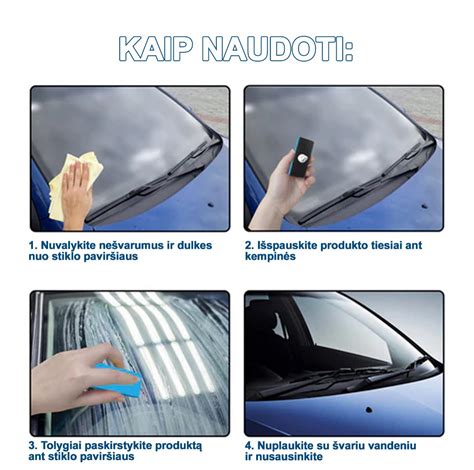 KAIP NAUDOTI:

1. Nuvalykite nešvarumus ir dulkes nuo stiklo paviršiaus

2. Išspauskite produkto tiesiai ant kempinės

3. Tolygiai paskirstykite produktą ant stiklo paviršiaus

4. Nuplaukite su švariu vandeniu ir nusausinkite