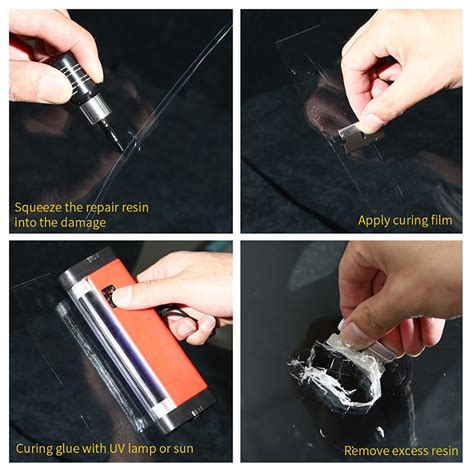 Squeeze the repair resin into the damage

Apply curing film

Curing glue with UV lamp or sun

Remove excess resin