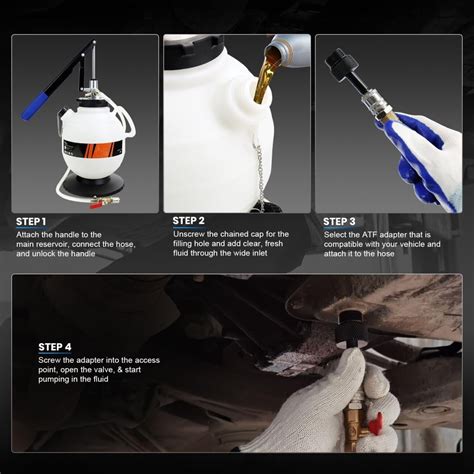 STEP 1
Attach the handle to the main reservoir, connect the hose, and unlock the handle

STEP 2
Unscrew the chained cap for the filling hole and add clear, fresh fluid through the wide inlet

STEP 3
Select the ATF adapter that is compatible with your vehicle and attach it to the hose

STEP 4
Screw the adapter into the access point, open the valve, & start pumping in the fluid