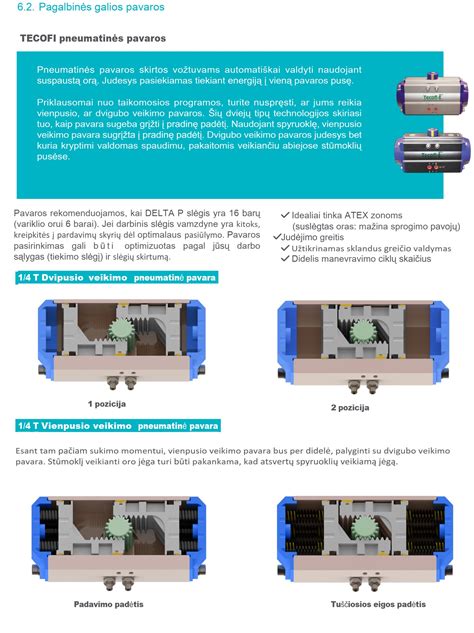 6.2. Pagalbinės galios pavaros

TECOFI pneumatinės pavaros

Pneumatinės pavaros skirtos vožtuvams automatiškai valdyti naudojant suspaustą orą. Judesys pasiekiamas tiekiant energiją į vieną pavaros pusę.

Priklausomai nuo taikomosios programos, turite nuspręsti, ar jums reikia vienpusio, ar dvigubo veikimo pavaros. Šių dviejų tipų technologijos skiriasi tuo, kaip pavara sugeba grįžti į pradinę padėtį. Naudojant spyruoklę, vienpusio veikimo pavara sugrįžta į pradinę padėtį. Dvigubo veikimo pavaros judesys bet kuria kryptimi valdomas spaudimu, pakaitomis veikiančiu abiejose stūmoklių pusėse.

Tecofi

Pavaros rekomenduojamos, kai DELTA P slėgis yra 16 barų (variklio orui 6 barai). Jei darbinis slėgis vamzdyne yra kitoks, kreipkitės į pardavimų skyrių dėl optimalaus pasiūlymo. Pavaros pasirinkimas gali būti optimizuotas pagal jūsų darbo sąlygas (tiekimo slėgį) ir slėgių skirtumą.

✓ Idealiai tinka ATEX zonoms (suslėgtas oras: mažina sprogimo pavojų)
✓ Judėjimo greitis
✓ Užtikrinamas sklandus greičio valdymas
✓ Didelis manevravimo ciklų skaičius

1/4 T Dvipusio veikimo pneumatinė pavara

1 pozicija

2 pozicija

1/4 T Vienpusio veikimo pneumatinė pavara

Esant tam pačiam sukimo momentui, vienpusio veikimo pavara bus per didelė, palyginti su dvigubo veikimo pavara. Stūmoklį veikianti oro jėga turi būti pakankama, kad atsvertų spyruoklių veikiamą jėgą.

Padavimo padėtis

Tuščiosios eigos padėtis